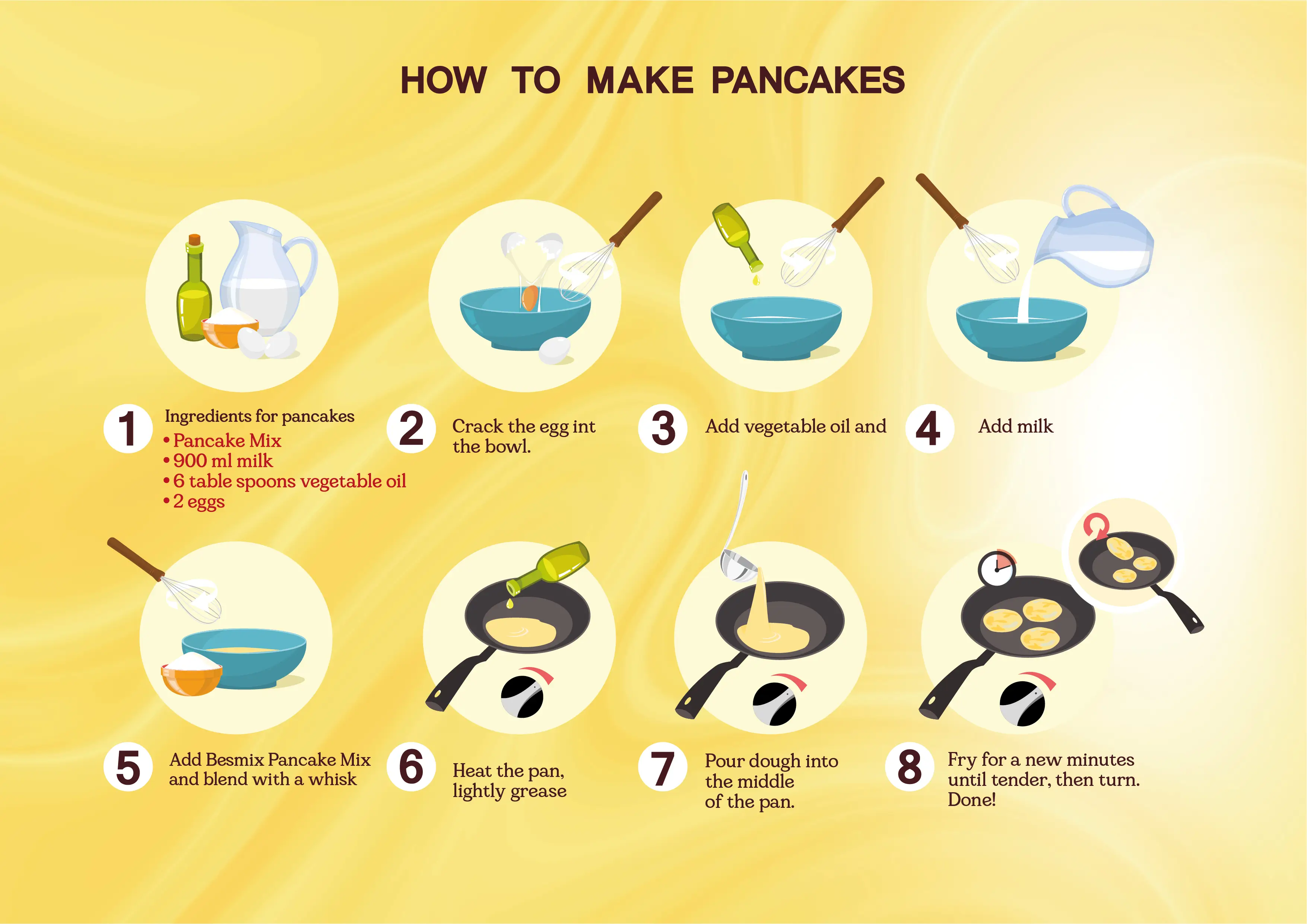 HOW TO MAKE PANCAKES

1 Ingredients for pancakes
• Pancake Mix
• 900 ml milk
• 6 table spoons vegetable oil
• 2 eggs

2 Crack the egg int the bowl.

3 Add vegetable oil and

4 Add milk

5 Add Besmix Pancake Mix and blend with a whisk

6 Heat the pan, lightly grease

7 Pour dough into the middle of the pan.

8 Fry for a new minutes until tender, then turn. Done!